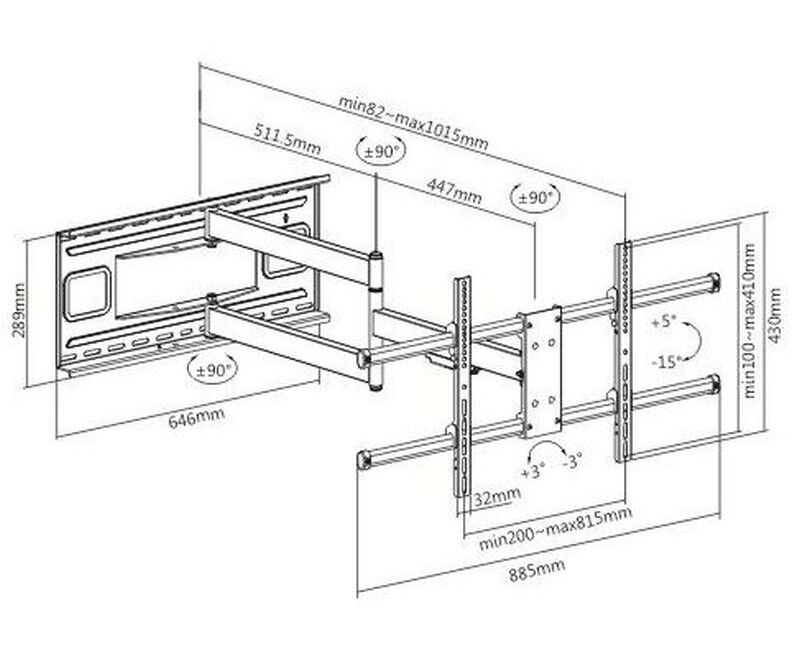 min82~max1015mm

511.5mm

±90°

447mm

±90°

289mm

±90°

646mm

+5°

-15°

min100~max410mm

430mm

+3°

-3°

32mm

min200~max815mm

885mm