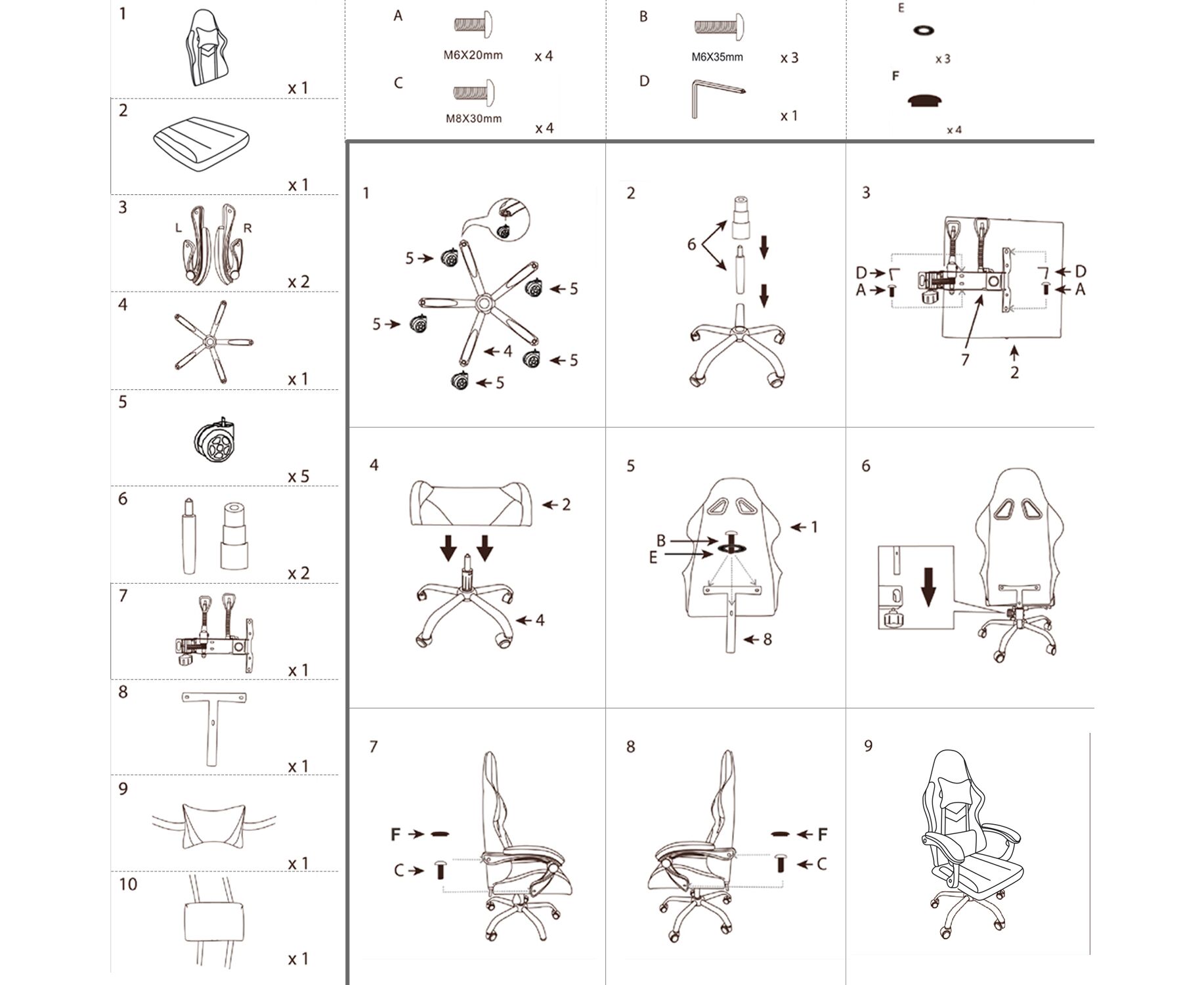 1
x 1

2
x 1

3
L R
x 2

4
x 1

5
x 5

6
x 2

7
x 1

8
x 1

9
x 1

10
x 1

A
M6X20mm
x 4

C
M8X30mm
x 4

B
M6X35mm
x 3

D
x 1

E
x 3

F
x 4

1
5
5
5
4
5
5

2
6

3
D
A
D
A
7
2

4
2
4

5
1
B
E
8

6

7
F
C

8
F
C

9