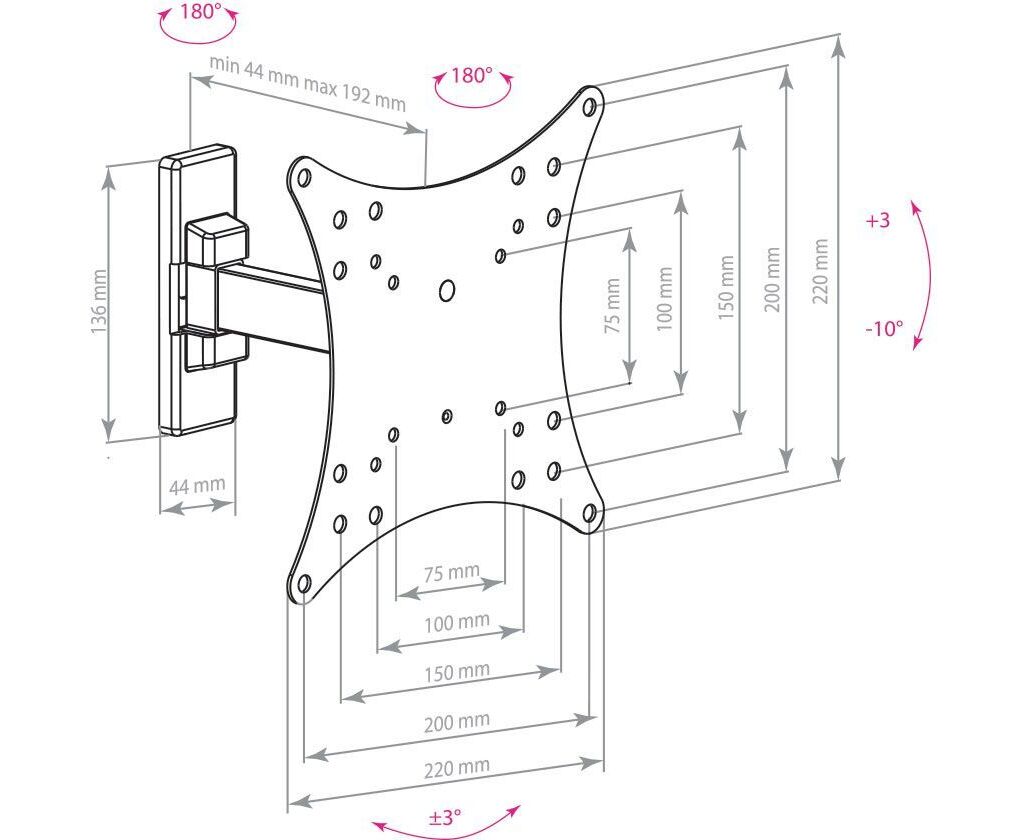 180°

min 44 mm max 192 mm

180°

136 mm

44 mm

75 mm

100 mm

150 mm

200 mm

220 mm

+3

-10°

75 mm

100 mm

150 mm

200 mm

220 mm

±3°